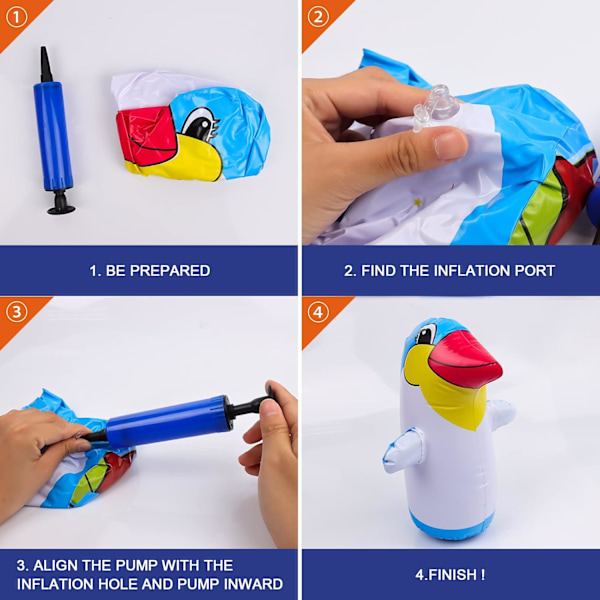 1

1. BE PREPARED

2

2. FIND THE INFLATION PORT

3

3. ALIGN THE PUMP WITH THE INFLATION HOLE AND PUMP INWARD

4

4.FINISH !