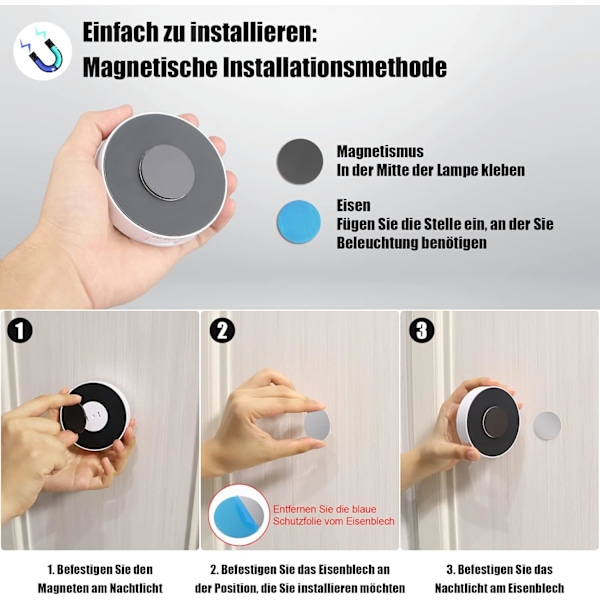 Einfach zu installieren:
Magnetische Installationsmethode

Magnetismus
In der Mitte der Lampe kleben

Eisen
Fügen Sie die Stelle ein, an der Sie Beleuchtung benötigen

1

2

3

Entfernen Sie die blaue Schutzfolie vom Eisenblech

1. Befestigen Sie den Magneten am Nachtlicht

2. Befestigen Sie das Eisenblech an der Position, die Sie installieren möchten

3. Befestigen Sie das Nachtlicht am Eisenblech