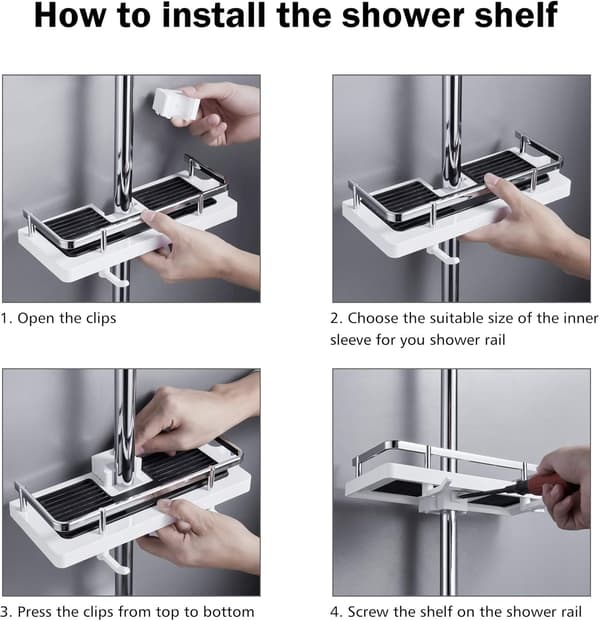 How to install the shower shelf

1. Open the clips

2. Choose the suitable size of the inner sleeve for you shower rail

3. Press the clips from top to bottom

4. Screw the shelf on the shower rail