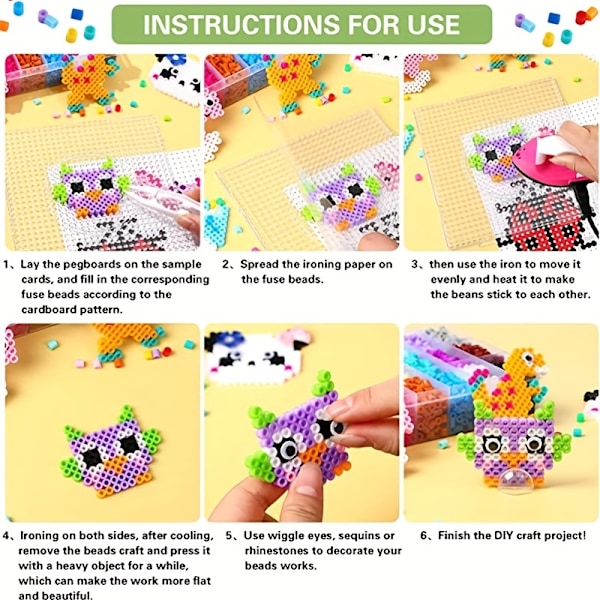 INSTRUCTIONS FOR USE

1、Lay the pegboards on the sample cards, and fill in the corresponding fuse beads according to the cardboard pattern.

2、Spread the ironing paper on the fuse beads.

3、then use the iron to move it evenly and heat it to make the beans stick to each other.

4、Ironing on both sides, after cooling, remove the beads craft and press it with a heavy object for a while, which can make the work more flat and beautiful.

5、Use wiggle eyes, sequins or rhinestones to decorate your beads works.

6、Finish the DIY craft project!