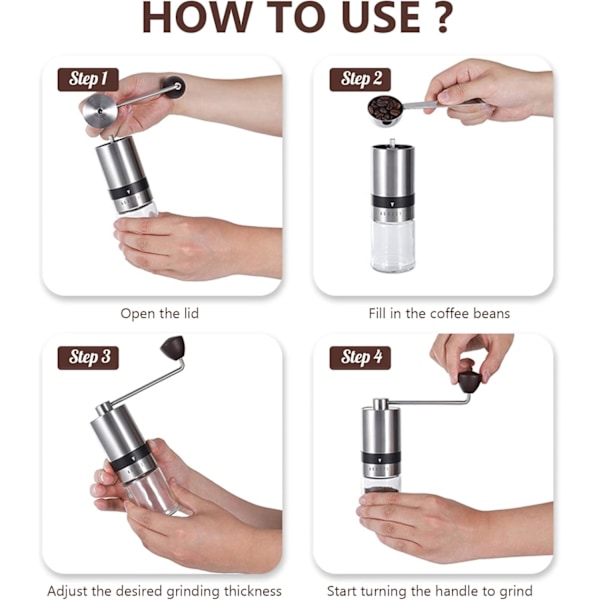 HOW TO USE ?

Step 1

Open the lid

Step 2

Fill in the coffee beans

Step 3

Adjust the desired grinding thickness

Step 4

Start turning the handle to grind