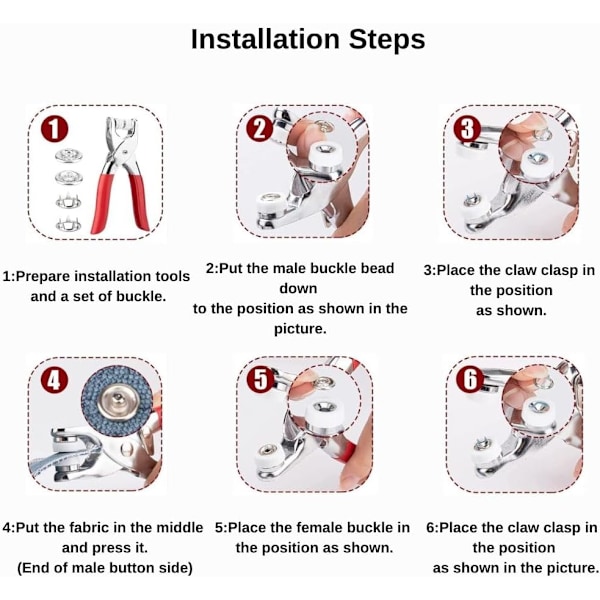 Installation Steps

1

2

3

1:Prepare installation tools and a set of buckle.

2:Put the male buckle bead down to the position as shown in the picture.

3:Place the claw clasp in the position as shown.

4

5

6

4:Put the fabric in the middle and press it. (End of male button side)

5:Place the female buckle in the position as shown.

6:Place the claw clasp in the position as shown in the picture.