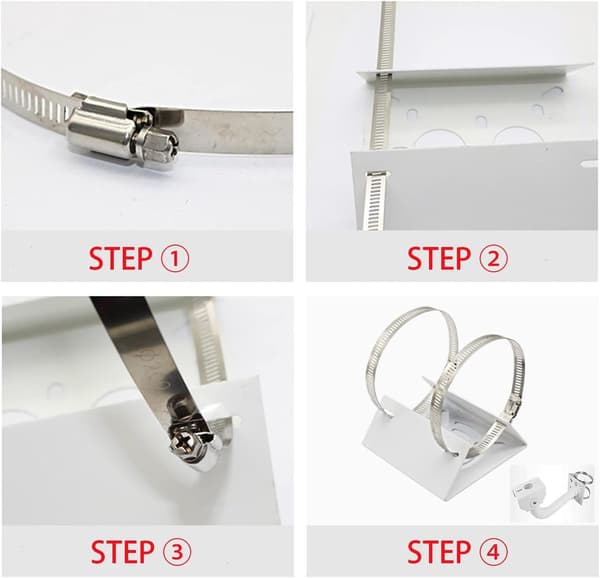 STEP ①

STEP ②

STEP ③

STEP ④