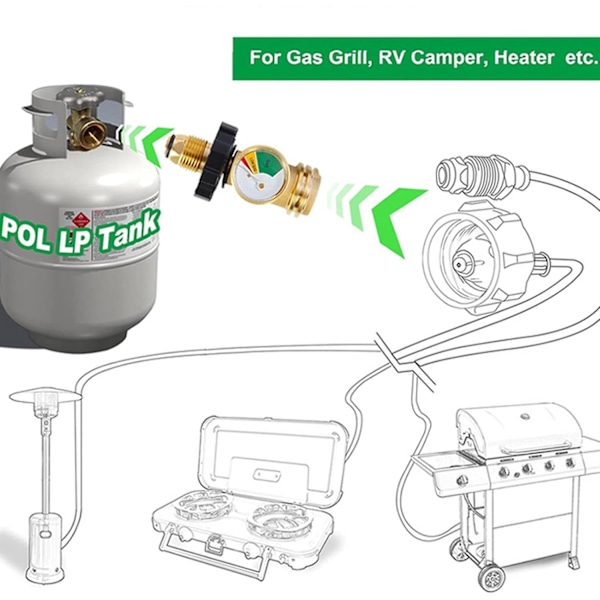 For Gas Grill, RV Camper, Heater etc.

POL LP Tank