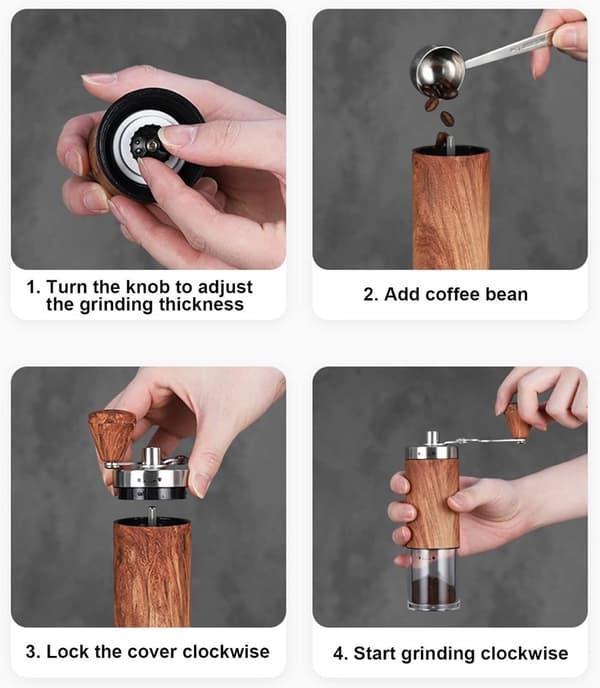 1. Turn the knob to adjust the grinding thickness

2. Add coffee bean

3. Lock the cover clockwise

4. Start grinding clockwise