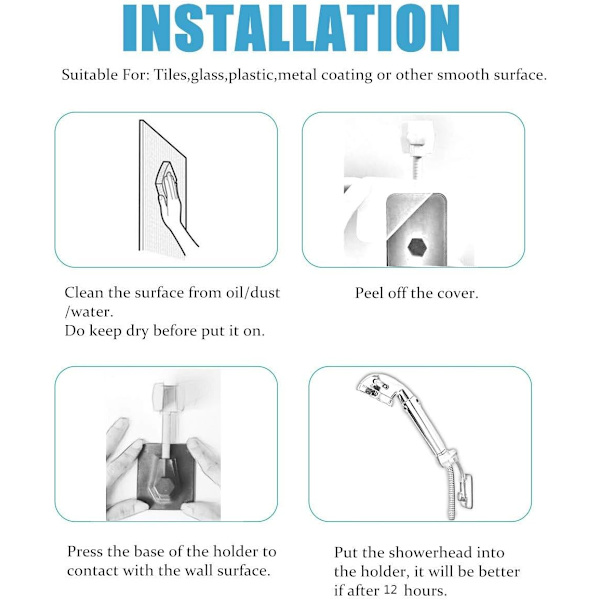 INSTALLATION

Suitable For: Tiles,glass,plastic,metal coating or other smooth surface.

Clean the surface from oil/dust /water.
Do keep dry before put it on.

Peel off the cover.

Press the base of the holder to contact with the wall surface.

Put the showerhead into the holder, it will be better if after 12 hours.