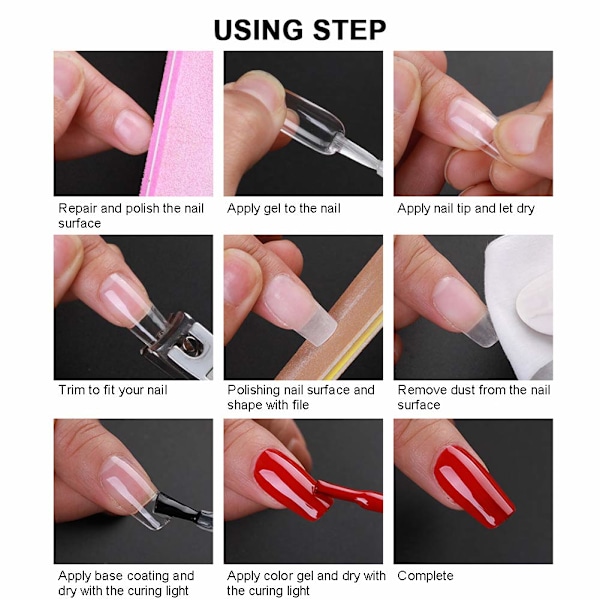 USING STEP

Repair and polish the nail surface

Apply gel to the nail

Apply nail tip and let dry

Trim to fit your nail

Polishing nail surface and shape with file

Remove dust from the nail surface

Apply base coating and dry with the curing light

Apply color gel and dry with the curing light

Complete