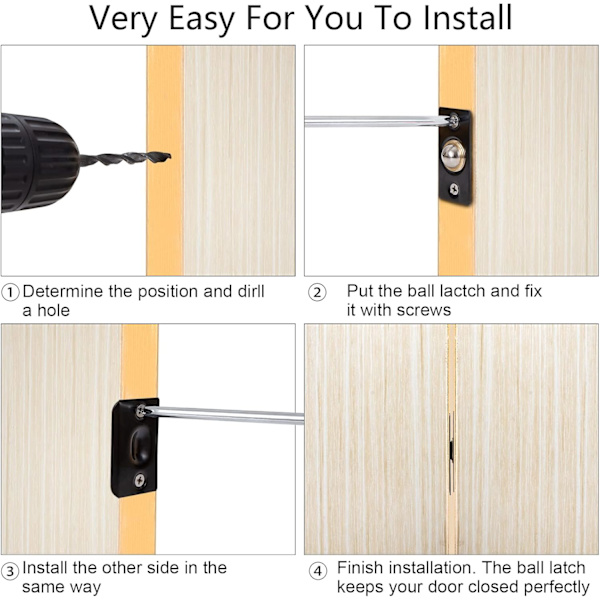 Very Easy For You To Install

① Determine the position and dirll a hole

② Put the ball lactch and fix it with screws

③ Install the other side in the same way

④ Finish installation. The ball latch keeps your door closed perfectly