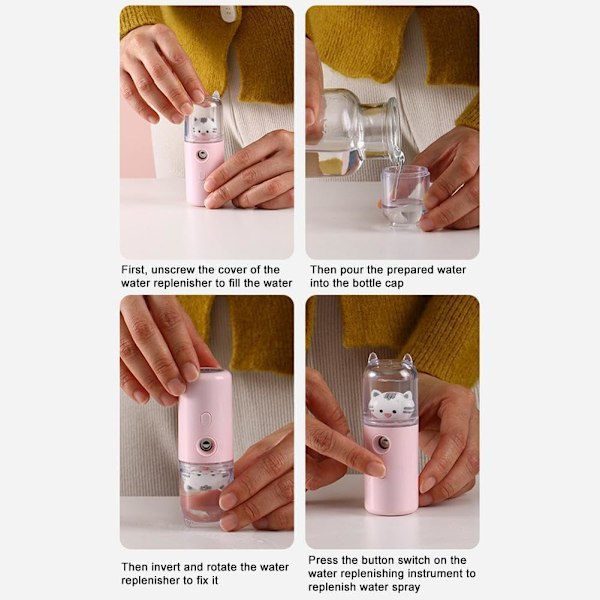 First, unscrew the cover of the water replenisher to fill the water

Then pour the prepared water into the bottle cap

Then invert and rotate the water replenisher to fix it

Press the button switch on the water replenishing instrument to replenish water spray