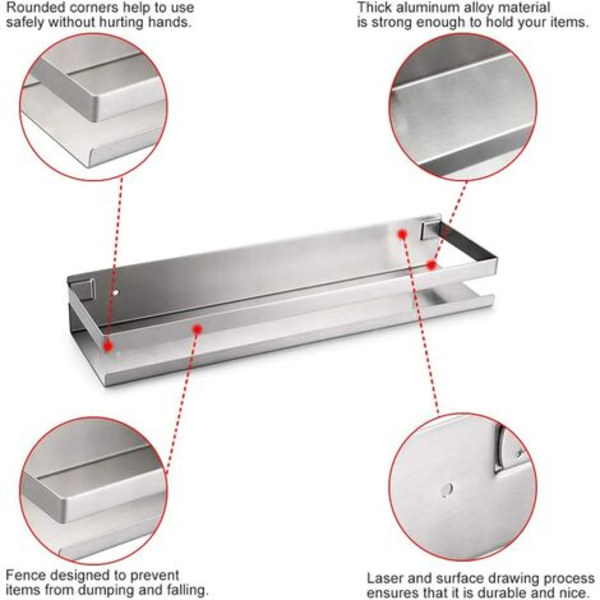 Rounded corners help to use safely without hurting hands.

Thick aluminum alloy material is strong enough to hold your items.

Fence designed to prevent items from dumping and falling.

Laser and surface drawing process ensures that it is durable and nice.