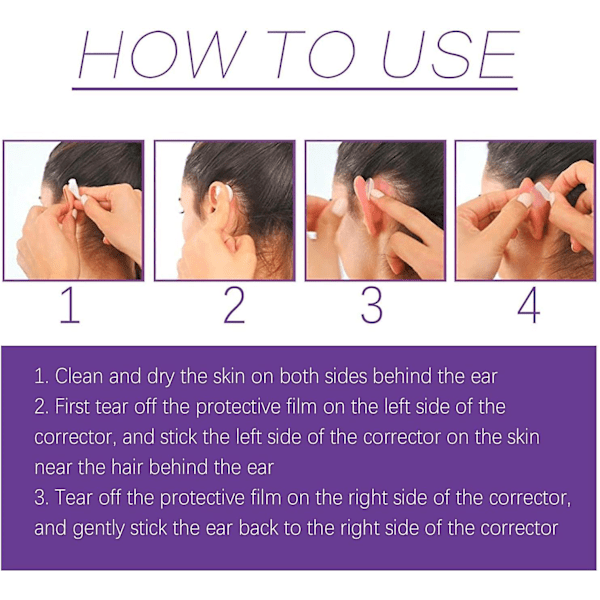 HOW TO USE

1

2

3

4

1. Clean and dry the skin on both sides behind the ear
2. First tear off the protective film on the left side of the corrector, and stick the left side of the corrector on the skin near the hair behind the ear
3. Tear off the protective film on the right side of the corrector, and gently stick the ear back to the right side of the corrector