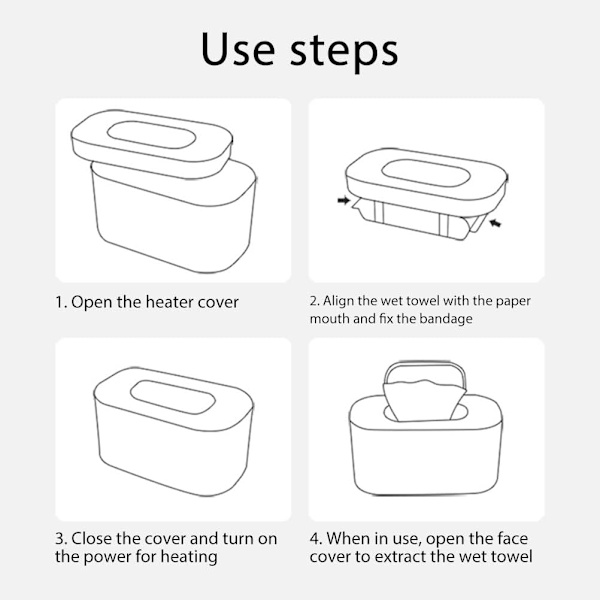 Use steps

1. Open the heater cover

2. Align the wet towel with the paper mouth and fix the bandage

3. Close the cover and turn on the power for heating

4. When in use, open the face cover to extract the wet towel