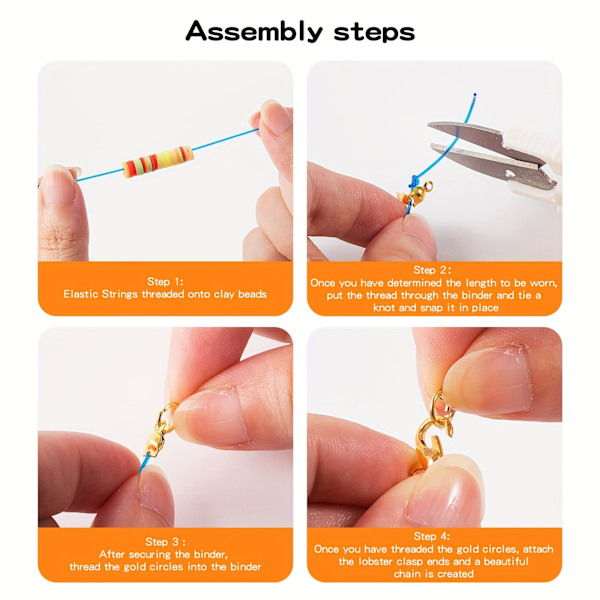 Assembly steps

Step 1:
Elastic Strings threaded onto clay beads

Step 2:
Once you have determined the length to be worn, put the thread through the binder and tie a knot and snap it in place

Step 3 :
After securing the binder, thread the gold circles into the binder

Step 4:
Once you have threaded the gold circles, attach the lobster clasp ends and a beautiful chain is created