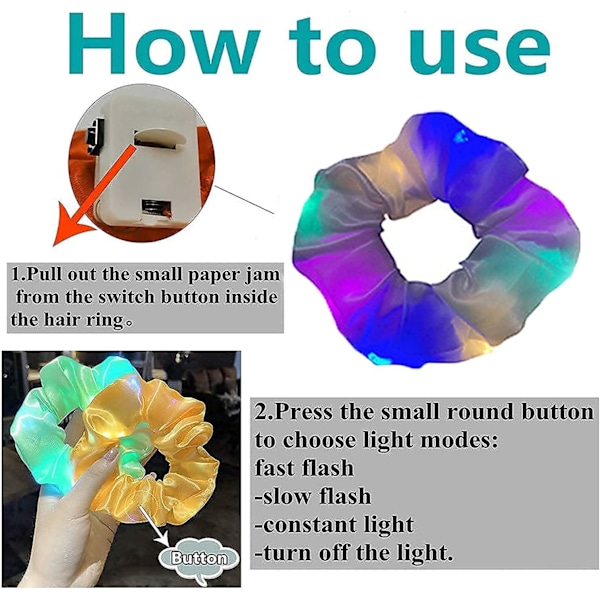 How to use

1.Pull out the small paper jam from the switch button inside the hair ring。

Button

2.Press the small round button to choose light modes:
fast flash
-slow flash
-constant light
-turn off the light.