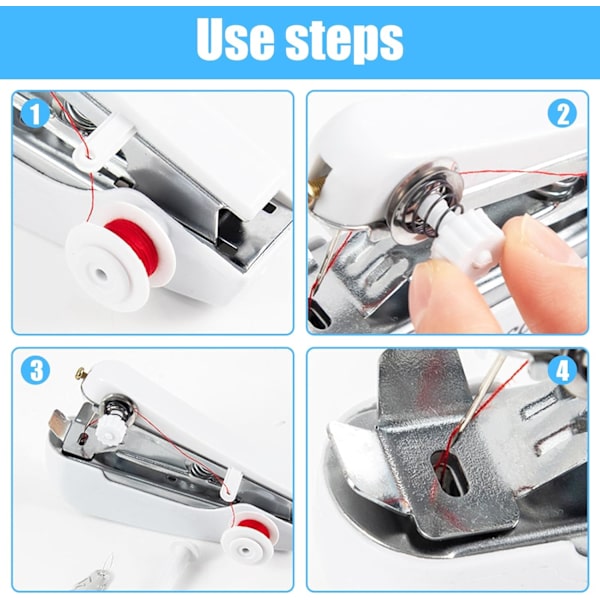 Use steps

1

2

3

4