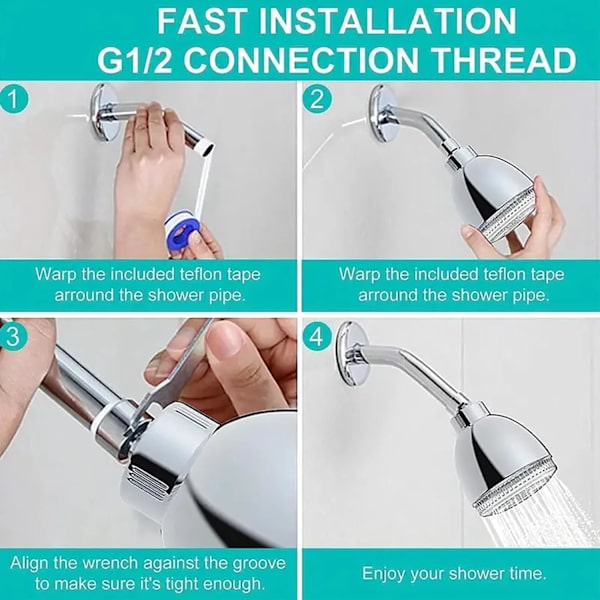 FAST INSTALLATION
G1/2 CONNECTION THREAD

1

Warp the included teflon tape arround the shower pipe.

2

Warp the included teflon tape arround the shower pipe.

3

Align the wrench against the groove to make sure it's tight enough.

4

Enjoy your shower time.