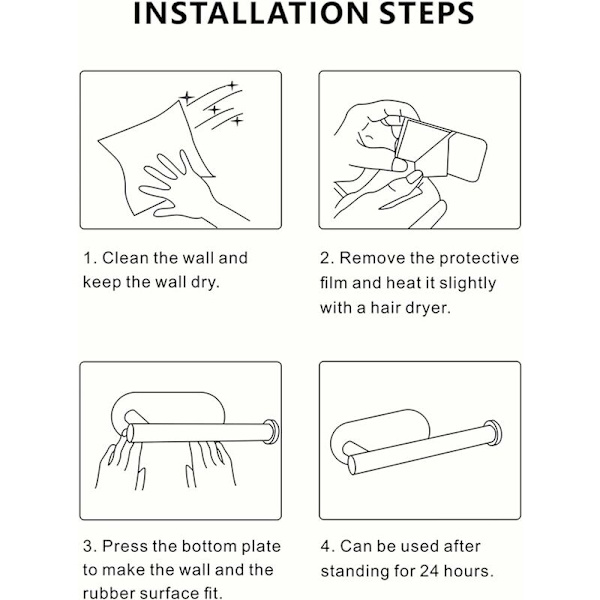 INSTALLATION STEPS

1. Clean the wall and keep the wall dry.

2. Remove the protective film and heat it slightly with a hair dryer.

3. Press the bottom plate to make the wall and the rubber surface fit.

4. Can be used after standing for 24 hours.