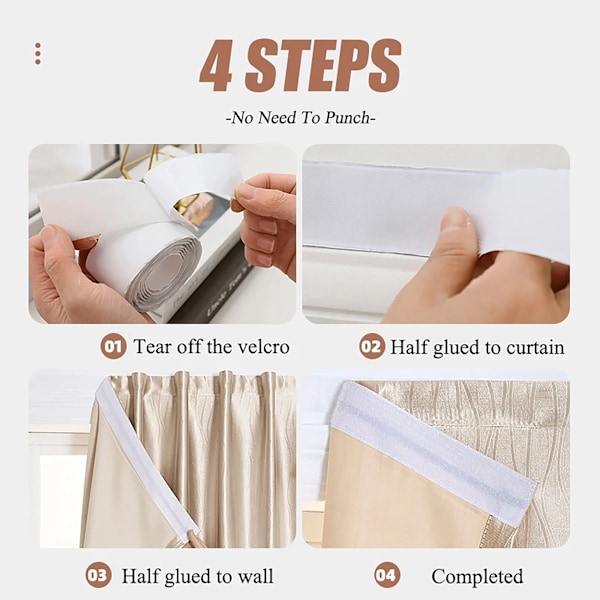 4 STEPS

-No Need To Punch-

01 Tear off the velcro

02 Half glued to curtain

03 Half glued to wall

04 Completed