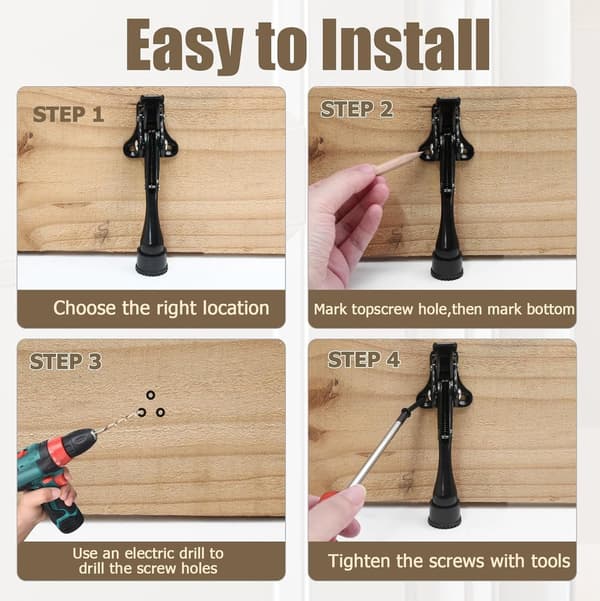 Easy to Install

STEP 1

Choose the right location

STEP 2

Mark topscrew hole,then mark bottom

STEP 3

Use an electric drill to drill the screw holes

STEP 4

Tighten the screws with tools