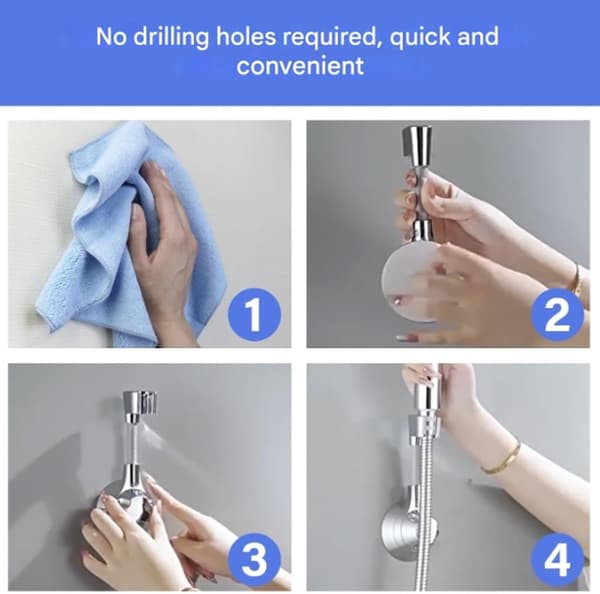 No drilling holes required, quick and convenient

1

2

3

4