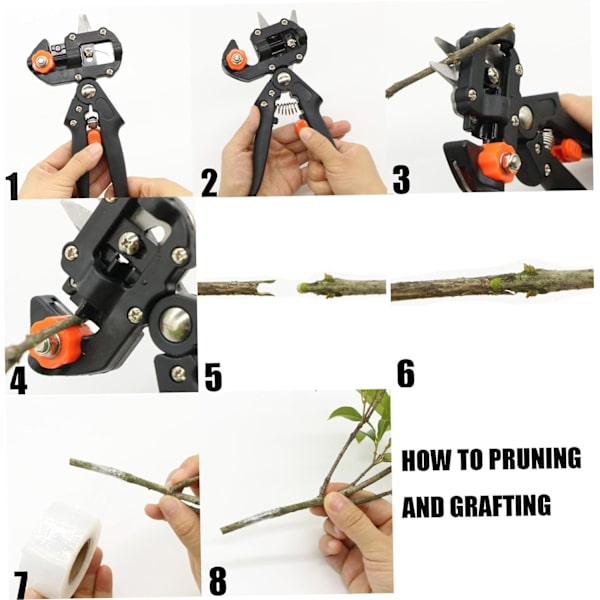 1
2
3
4
5
6
7
8

HOW TO PRUNING AND GRAFTING