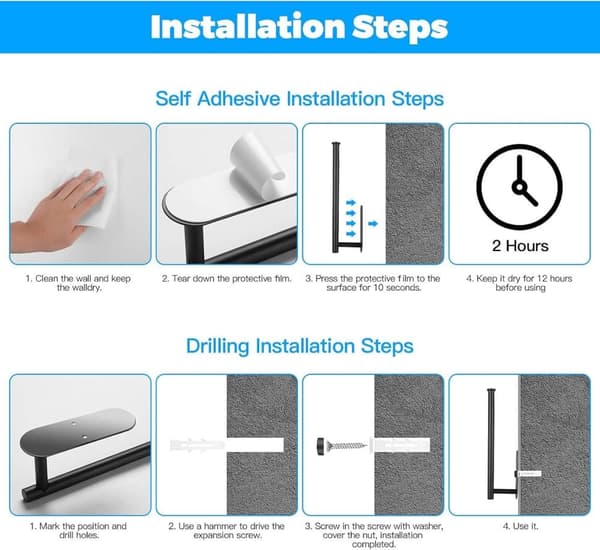 Installation Steps

Self Adhesive Installation Steps

2 Hours

1. Clean the wall and keep the walldry.

2. Tear down the protective film.

3. Press the protective film to the surface for 10 seconds.

4. Keep it dry for 12 hours before using

Drilling Installation Steps

1. Mark the position and drill holes.

2. Use a hammer to drive the expansion screw.

3. Screw in the screw with washer, cover the nut, installation completed.

4. Use it.