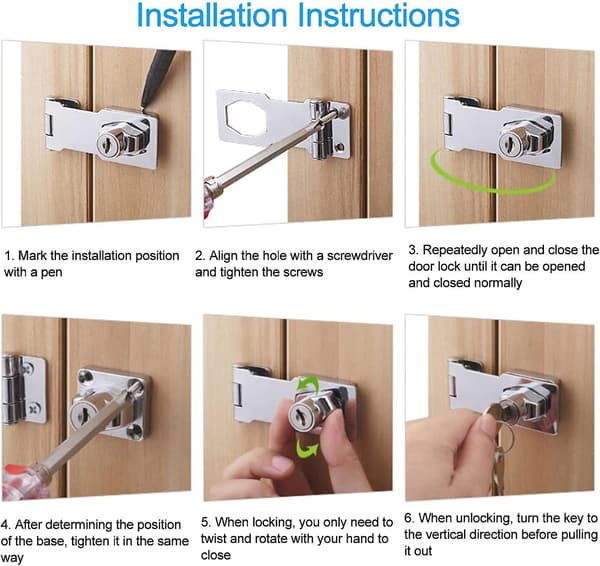 Installation Instructions

1. Mark the installation position with a pen

2. Align the hole with a screwdriver and tighten the screws

3. Repeatedly open and close the door lock until it can be opened and closed normally

4. After determining the position of the base, tighten it in the same way

5. When locking, you only need to twist and rotate with your hand to close

6. When unlocking, turn the key to the vertical direction before pulling it out