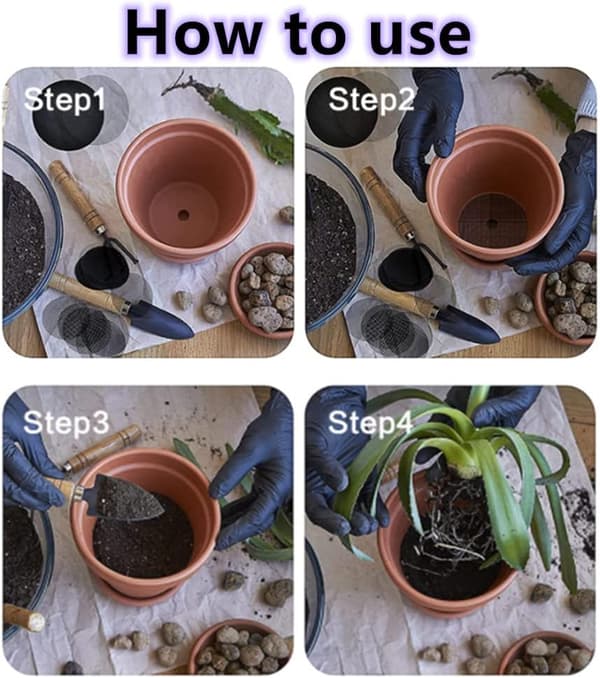 How to use

Step1

Step2

Step3

Step4