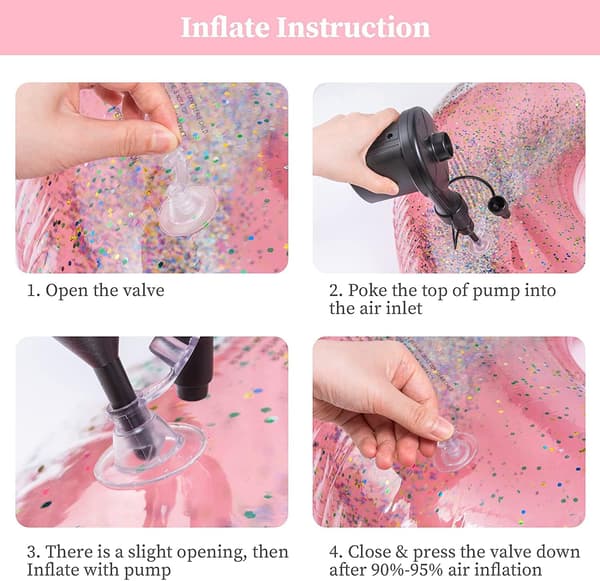 Inflate Instruction

1. Open the valve

2. Poke the top of pump into the air inlet

3. There is a slight opening, then Inflate with pump

4. Close & press the valve down after 90%-95% air inflation