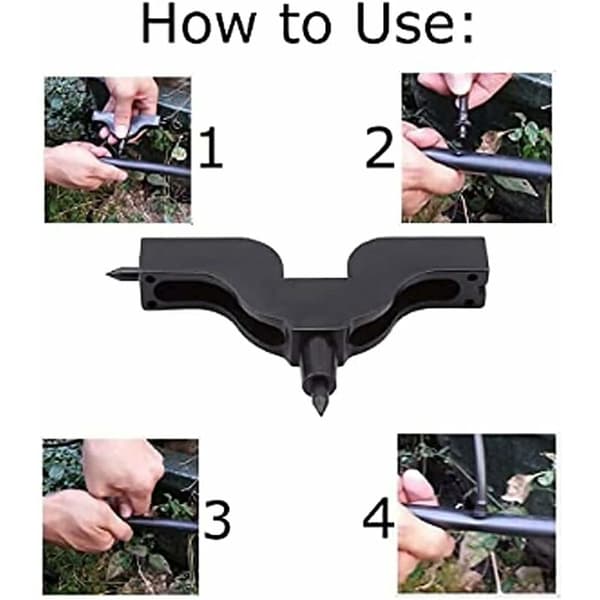 How to Use:

1

2

3

4