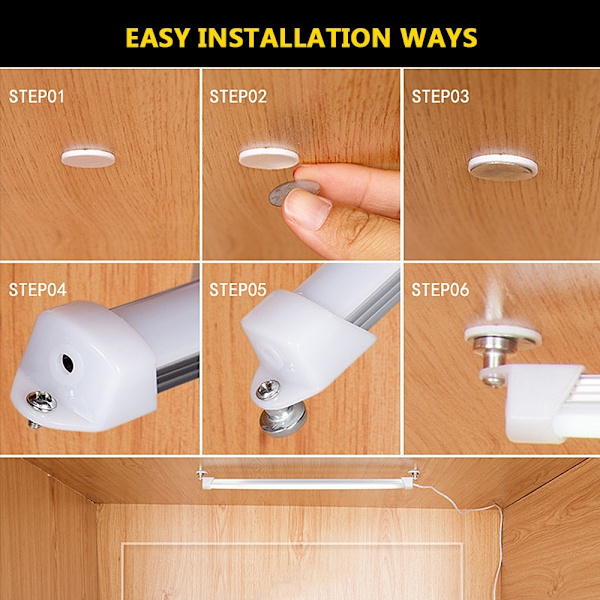 EASY INSTALLATION WAYS

STEP01

STEP02

STEP03

STEP04

STEP05

STEP06