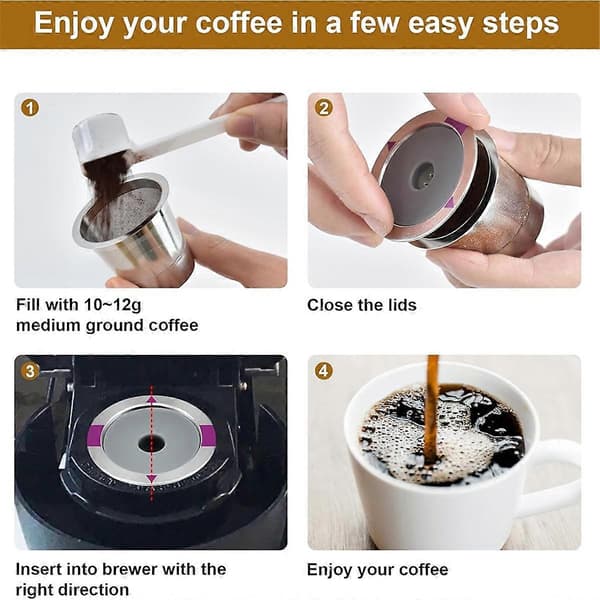 Enjoy your coffee in a few easy steps

1

Fill with 10~12g medium ground coffee

2

Close the lids

3

Insert into brewer with the right direction

4

Enjoy your coffee