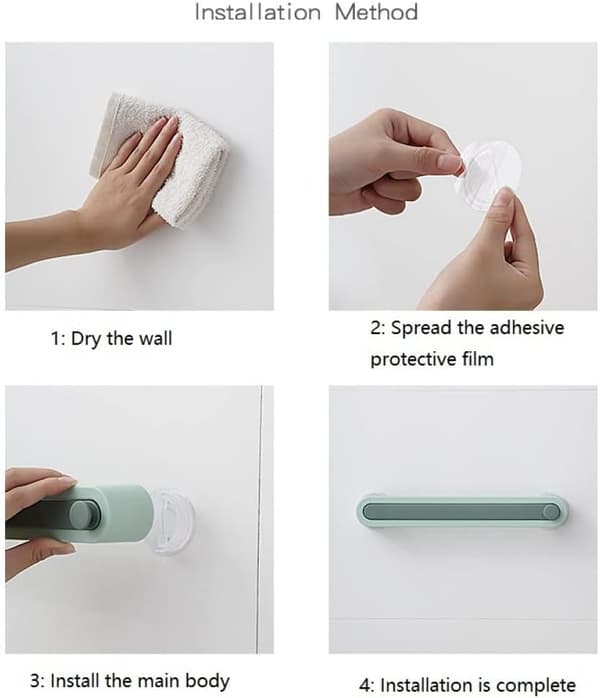 Installation Method

1: Dry the wall

2: Spread the adhesive protective film

3: Install the main body

4: Installation is complete