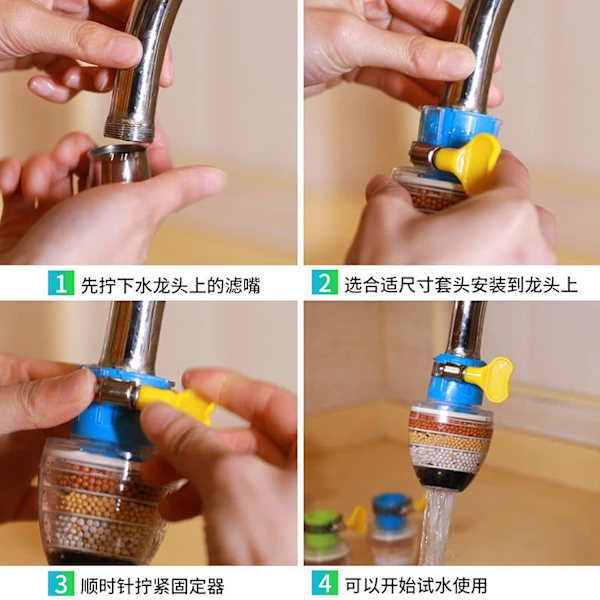 1 先拧下水龙头上的滤嘴

2 选合适尺寸套头安装到龙头上

3 顺时针拧紧固定器

4 可以开始试水使用