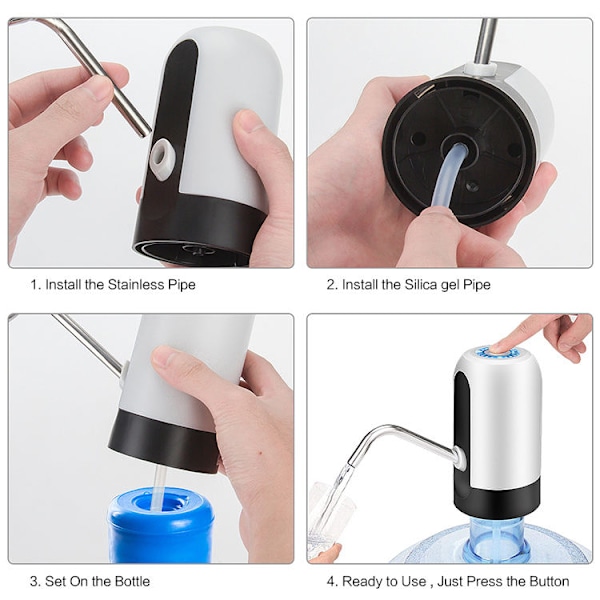 1. Install the Stainless Pipe

2. Install the Silica gel Pipe

3. Set On the Bottle

4. Ready to Use , Just Press the Button