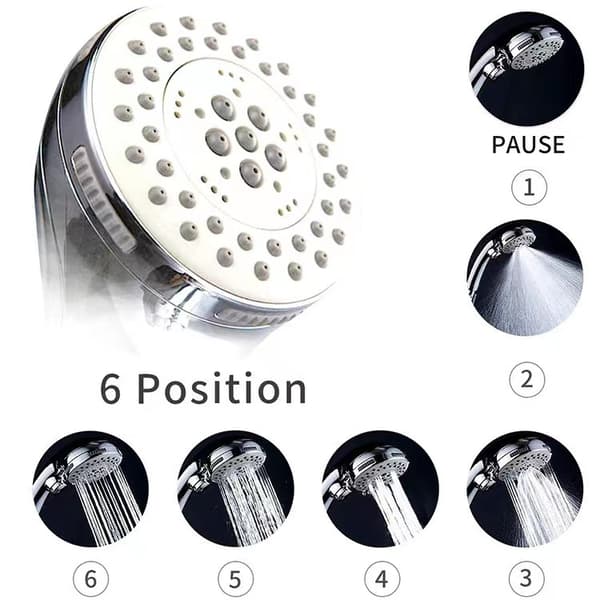 PAUSE

1

2

6 Position

6

5

4

3