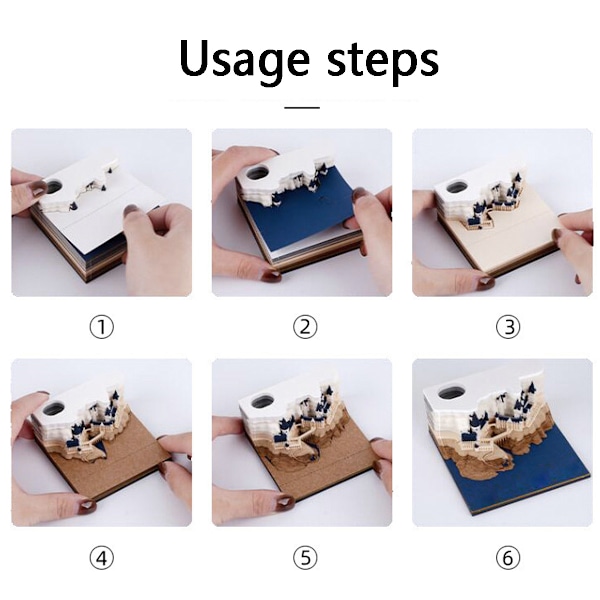 Usage steps

①

②

③

④

⑤

⑥