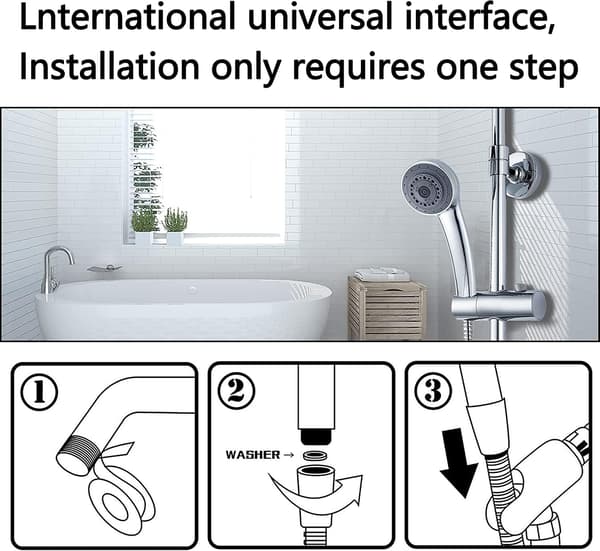 Lnternational universal interface, Installation only requires one step

①

②

WASHER →

③