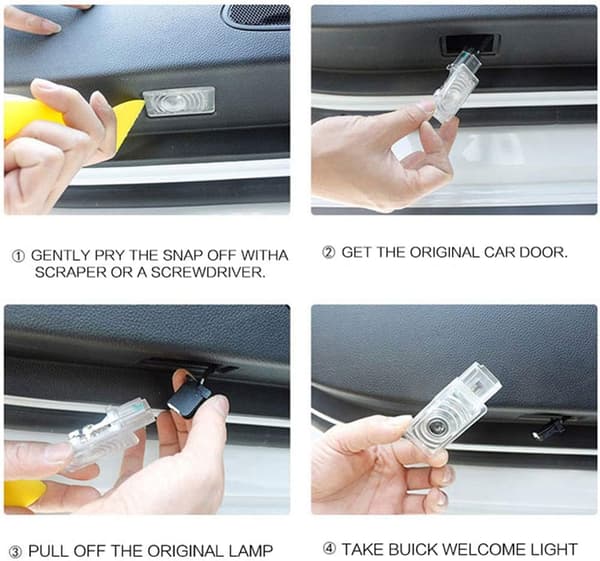 ① GENTLY PRY THE SNAP OFF WITHA SCRAPER OR A SCREWDRIVER.

② GET THE ORIGINAL CAR DOOR.

③ PULL OFF THE ORIGINAL LAMP

④ TAKE BUICK WELCOME LIGHT