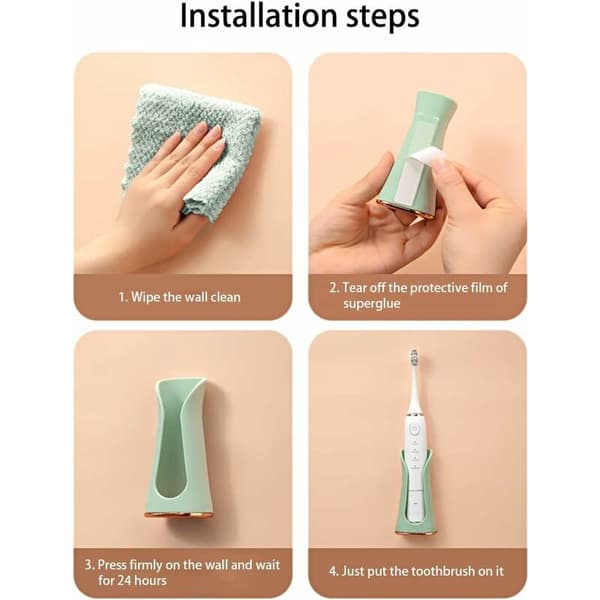 Installation steps

1. Wipe the wall clean

2. Tear off the protective film of superglue

3. Press firmly on the wall and wait for 24 hours

4. Just put the toothbrush on it