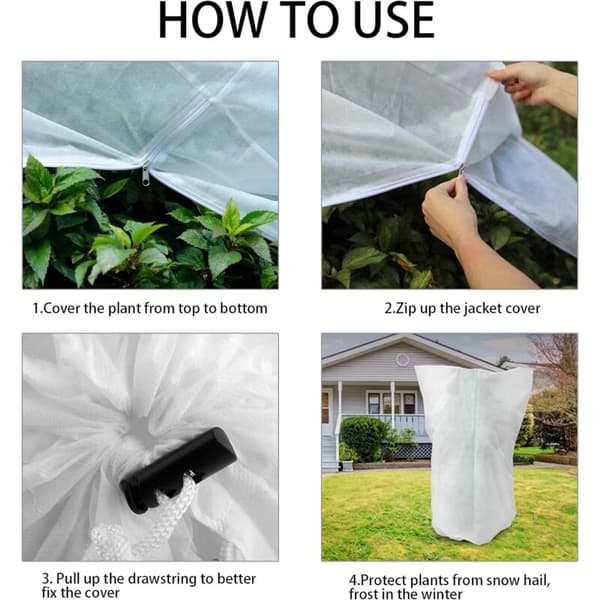 HOW TO USE

1.Cover the plant from top to bottom

2.Zip up the jacket cover

3. Pull up the drawstring to better fix the cover

4.Protect plants from snow hail, frost in the winter