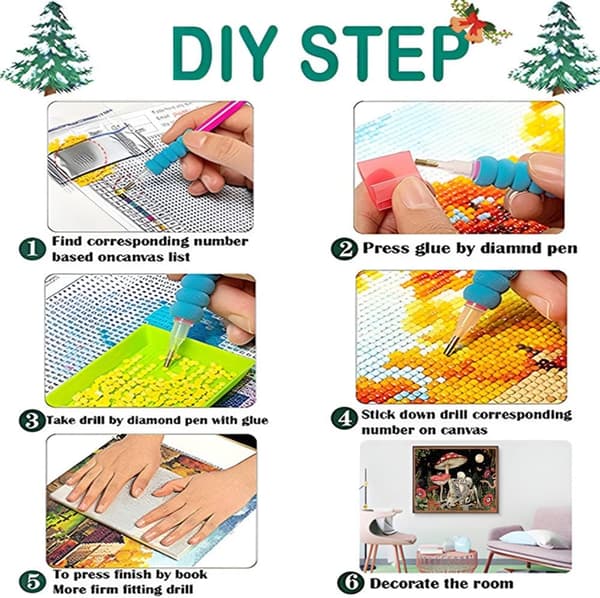 DIY STEP

1 Find corresponding number based oncanvas list

2 Press glue by diamnd pen

3 Take drill by diamond pen with glue

4 Stick down drill corresponding number on canvas

5 To press finish by book
More firm fitting drill

6 Decorate the room