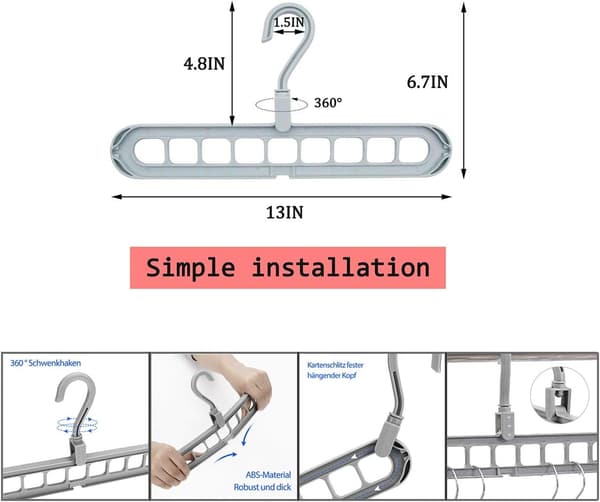 1.5IN
4.8IN
6.7IN
360°
13IN

Simple installation

360° Schwenkhaken

ABS-Material
Robust und dick

Kartenschlitz fester hängender Kopf