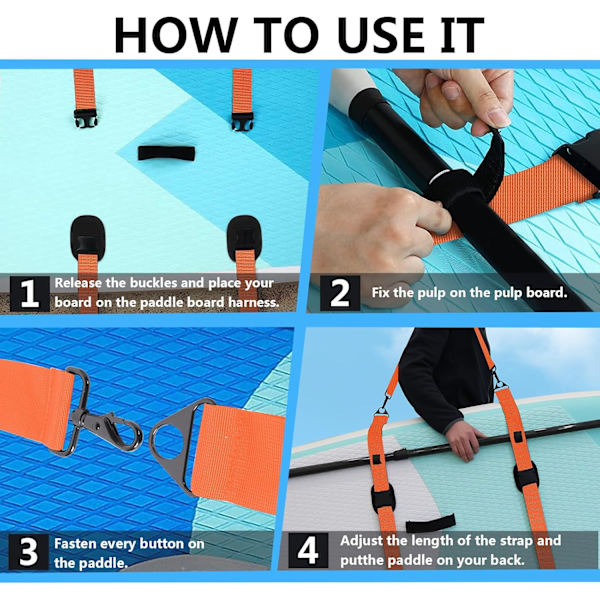 HOW TO USE IT

1 Release the buckles and place your board on the paddle board harness.

2 Fix the pulp on the pulp board.

3 Fasten every button on the paddle.

4 Adjust the length of the strap and putthe paddle on your back.