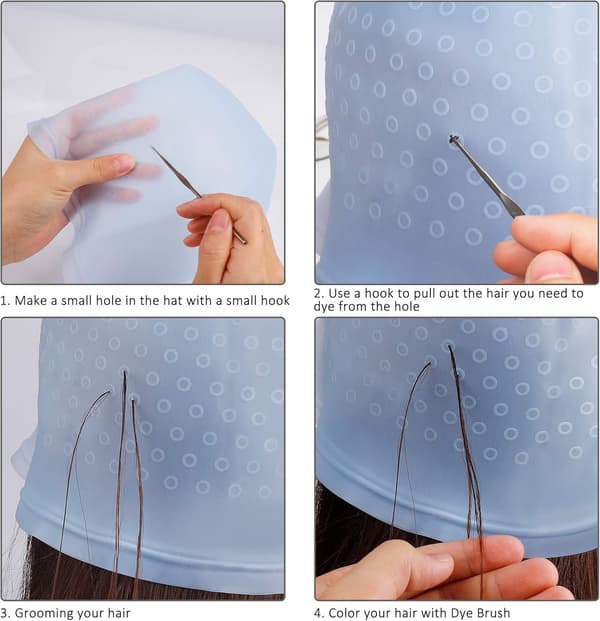 1. Make a small hole in the hat with a small hook

2. Use a hook to pull out the hair you need to dye from the hole

3. Grooming your hair

4. Color your hair with Dye Brush