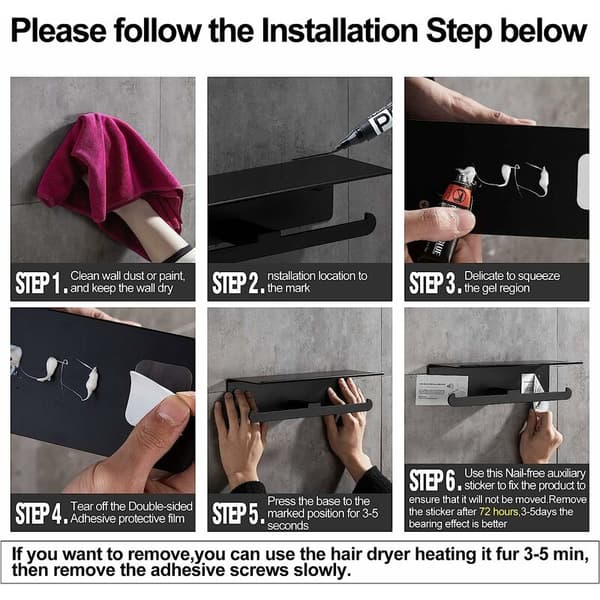 Please follow the Installation Step below

STEP 1. Clean wall dust or paint, and keep the wall dry

STEP 2. nstallation location to the mark

STEP 3. Delicate to squeeze the gel region

STEP 4. Tear off the Double-sided Adhesive protective film

STEP 5. Press the base to the marked position for 3-5 seconds

STEP 6. Use this Nail-free auxiliary sticker to fix the product to ensure that it will not be moved.Remove the sticker after 72 hours,3-5days the bearing effect is better

If you want to remove,you can use the hair dryer heating it fur 3-5 min, then remove the adhesive screws slowly.