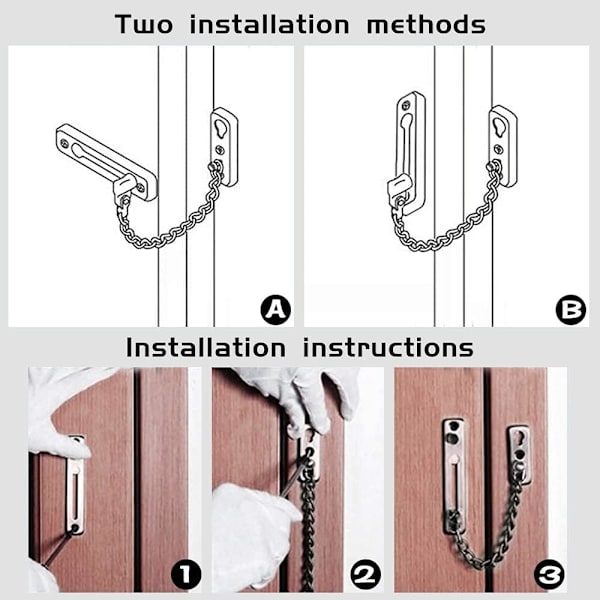 Two installation methods

A

B

Installation instructions

1

2

3