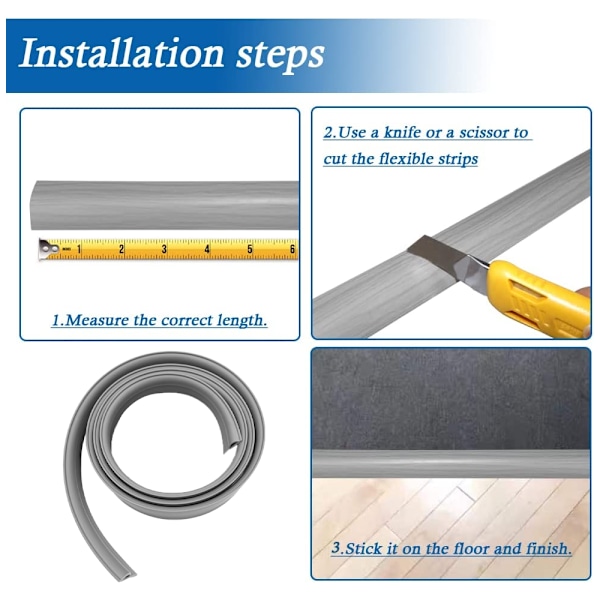 Installation steps

1 2 3 4 5 6

1.Measure the correct length.

2.Use a knife or a scissor to cut the flexible strips

3.Stick it on the floor and finish.