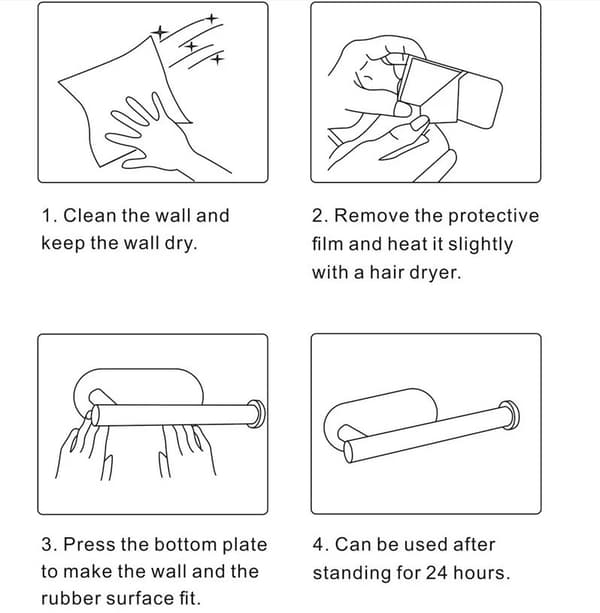 1. Clean the wall and keep the wall dry.

2. Remove the protective film and heat it slightly with a hair dryer.

3. Press the bottom plate to make the wall and the rubber surface fit.

4. Can be used after standing for 24 hours.