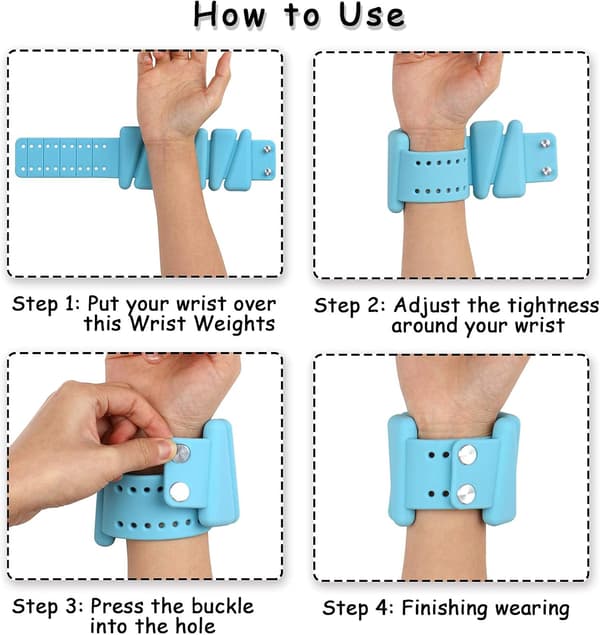 How to Use

Step 1: Put your wrist over this Wrist Weights

Step 2: Adjust the tightness around your wrist

Step 3: Press the buckle into the hole

Step 4: Finishing wearing